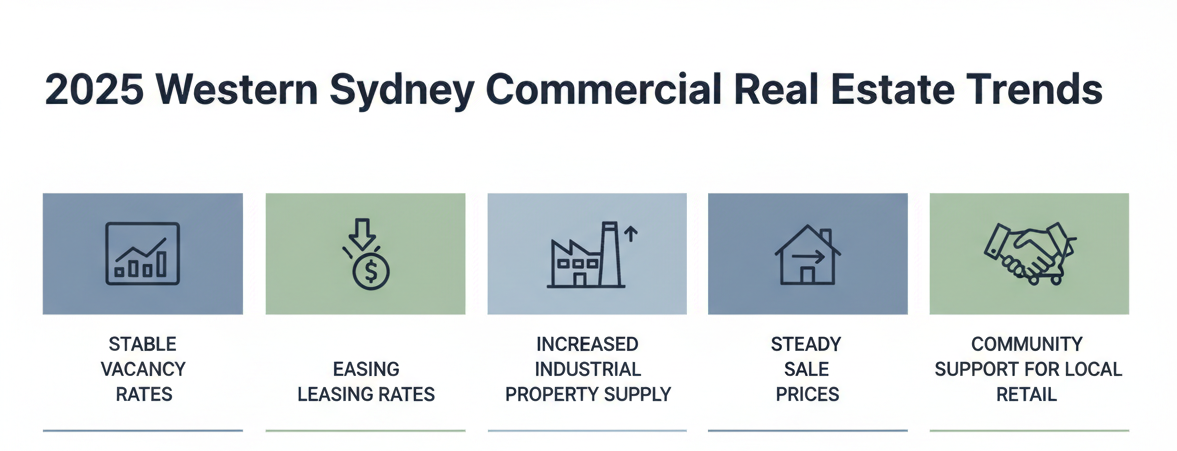 2025 Western Sydney Commercial Real Estate Trends

STABLE VACANCY RATES

EASING LEASING RATES

INCREASED INDUSTRIAL PROPERTY SUPPLY

STEADY SALE PRICES

COMMUNITY SUPPORT FOR LOCAL RETAIL